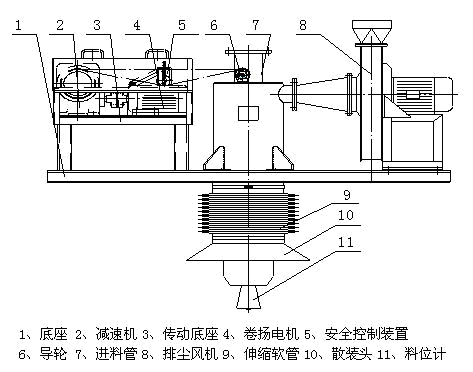 1 2 3 4 5 6 7 8

9
10
11

1、底座 2、减速机 3、传动底座 4、卷扬电机 5、安全控制装置
6、导轮 7、进料管 8、排尘风机 9、伸缩软管 10、散装头 11、料位计